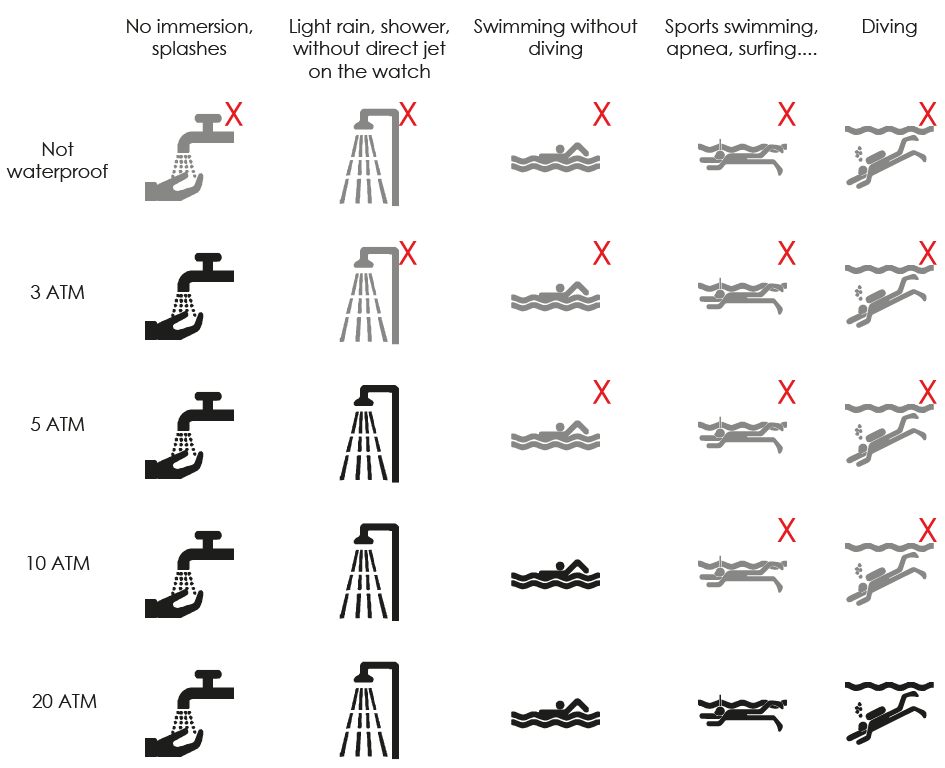 | | No immersion, splashes | Light rain, shower, without direct jet on the watch | Swimming without diving | Sports swimming, apnea, surfing.... | Diving |
|---|---|---|---|---|---|
| Not waterproof | X | X | X | X | X |
| 3 ATM | | X | X | X | X |
| 5 ATM | | | X | X | X |
| 10 ATM | | | | X | X |
| 20 ATM | | | | | |